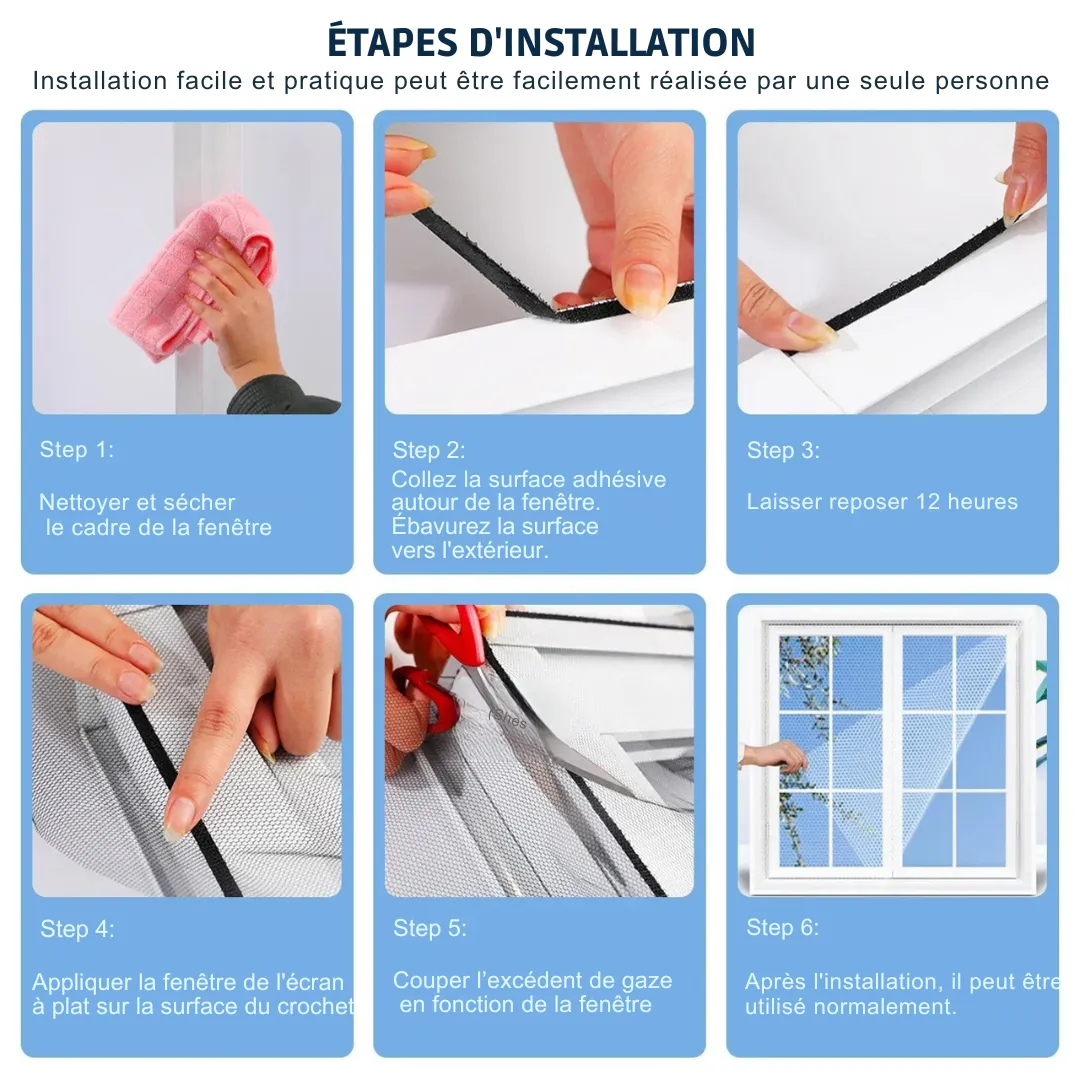 ÉTAPES D'INSTALLATION
Installation facile et pratique peut être facilement réalisée par une seule personne

Step 1:

Nettoyer et sécher le cadre de la fenêtre

Step 2:
Collez la surface adhésive autour de la fenêtre. Ébavurez la surface vers l'extérieur.

Step 3:

Laisser reposer 12 heures

Step 4:

Appliquer la fenêtre de l'écran à plat sur la surface du crochet

Step 5:

Couper l'excédent de gaze en fonction de la fenêtre

Step 6:

Après l'installation, il peut être utilisé normalement.